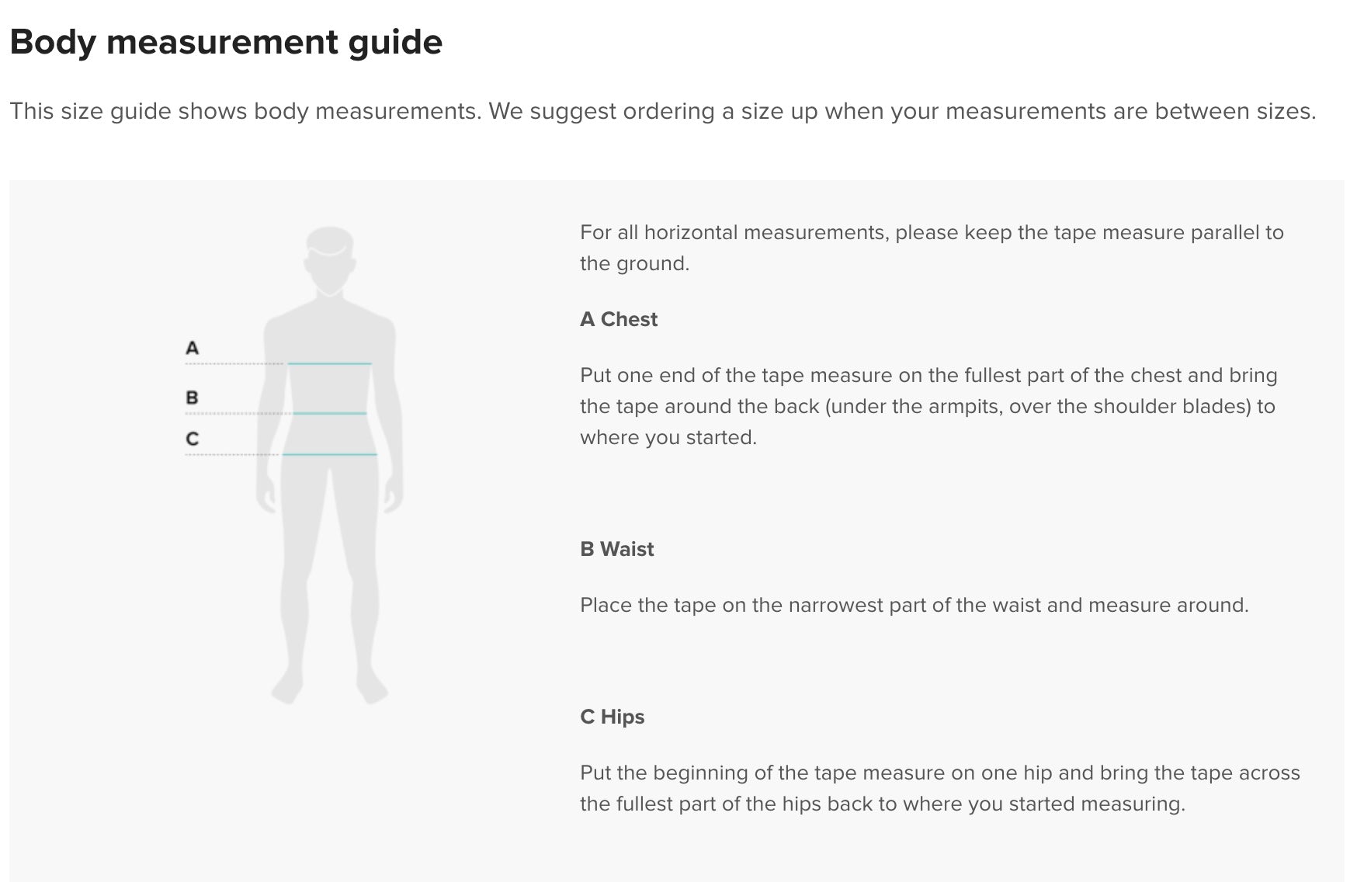 Body measurement guide

This size guide shows body measurements. We suggest ordering a size up when your measurements are between sizes.

A

B

C

For all horizontal measurements, please keep the tape measure parallel to the ground.

A Chest

Put one end of the tape measure on the fullest part of the chest and bring the tape around the back (under the armpits, over the shoulder blades) to where you started.

B Waist

Place the tape on the narrowest part of the waist and measure around.

C Hips

Put the beginning of the tape measure on one hip and bring the tape across the fullest part of the hips back to where you started measuring.